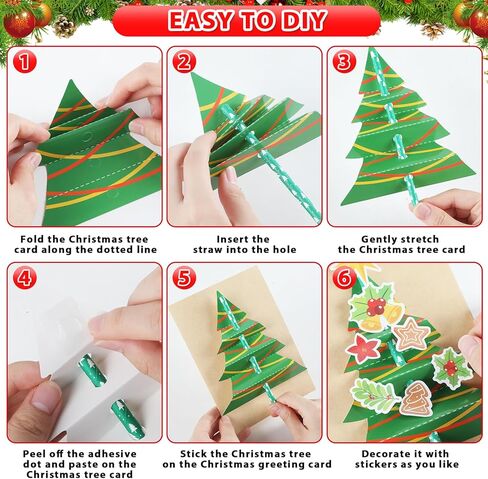 EASY TO DIY

1

Fold the Christmas tree card along the dotted line

2

Insert the straw into the hole

3

Gently stretch the Christmas tree card

4

Peel off the adhesive dot and paste on the Christmas tree card

5

Stick the Christmas tree on the Christmas greeting card

6

Decorate it with stickers as you like