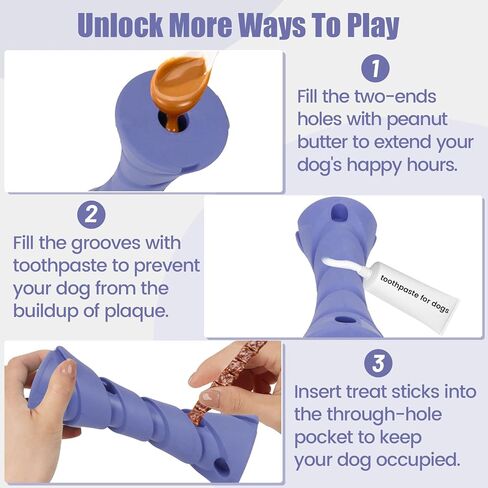 Unlock More Ways To Play

1

Fill the two-ends holes with peanut butter to extend your dog's happy hours.

2

Fill the grooves with toothpaste to prevent your dog from the buildup of plaque.

toothpaste for dogs

3

Insert treat sticks into the through-hole pocket to keep your dog occupied.