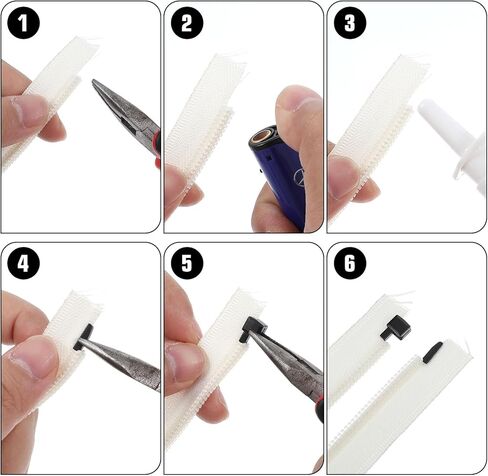 1
2
3
4
5
6