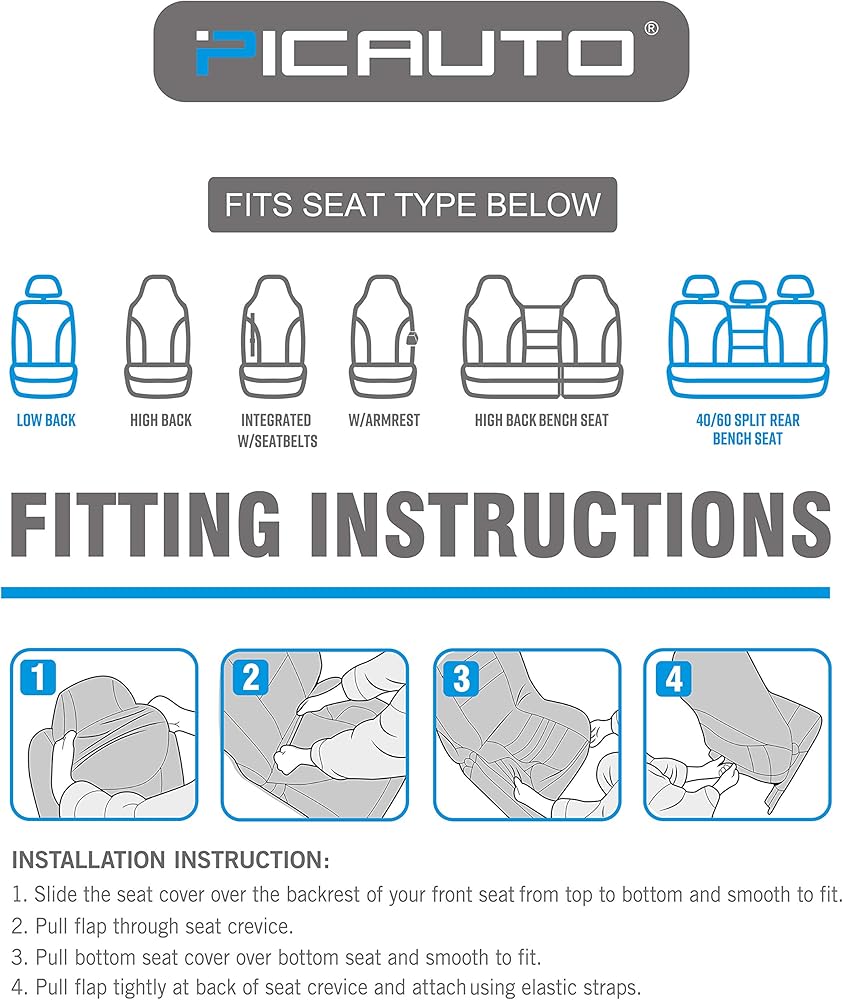 PICAUTO®

FITS SEAT TYPE BELOW

LOW BACK

HIGH BACK

INTEGRATED W/SEATBELTS

W/ARMREST

HIGH BACK BENCH SEAT

40/60 SPLIT REAR BENCH SEAT

FITTING INSTRUCTIONS

1

2

3

4

INSTALLATION INSTRUCTION:

1. Slide the seat cover over the backrest of your front seat from top to bottom and smooth to fit.

2. Pull flap through seat crevice.

3. Pull bottom seat cover over bottom seat and smooth to fit.

4. Pull flap tightly at back of seat crevice and attach using elastic straps.