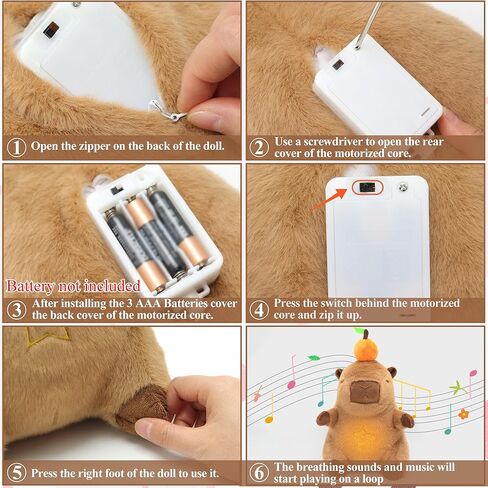 ① Open the zipper on the back of the doll.

② Use a screwdriver to open the rear cover of the motorized core.

Battery not included

③ After installing the 3 AAA Batteries cover the back cover of the motorized core.

④ Press the switch behind the motorized core and zip it up.

⑤ Press the right foot of the doll to use it.

⑥ The breathing sounds and music will start playing on a loop