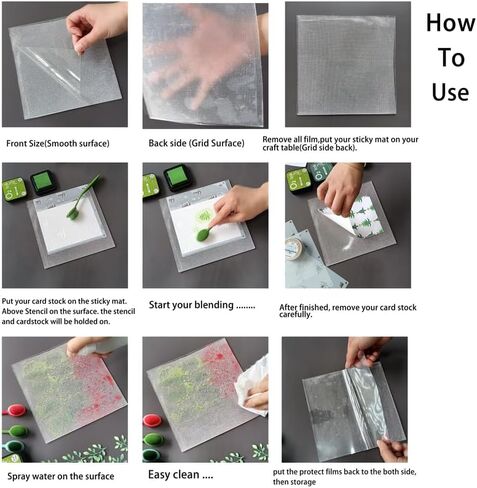 How To Use

Front Size(Smooth surface)

Back side (Grid Surface)

Remove all film,put your sticky mat on your craft table(Grid side back).

Put your card stock on the sticky mat. Above Stencil on the surface. the stencil and cardstock will be holded on.

Start your blending ........

After finished, remove your card stock carefully.

Spray water on the surface

Easy clean ....

put the protect films back to the both side, then storage