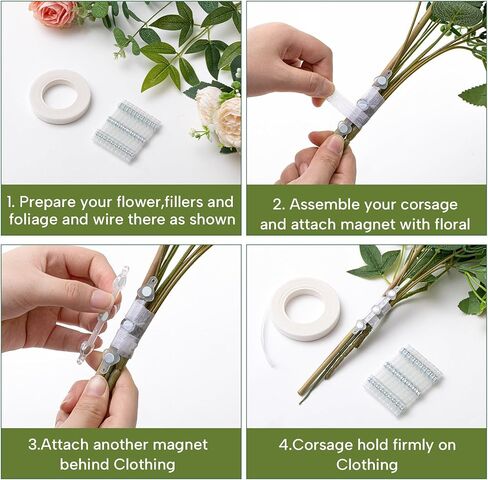 1. Prepare your flower,fillers and foliage and wire there as shown

2. Assemble your corsage and attach magnet with floral

3.Attach another magnet behind Clothing

4.Corsage hold firmly on Clothing