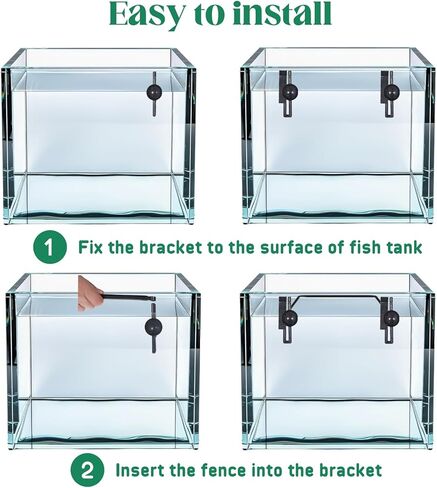 Easy to install

1 Fix the bracket to the surface of fish tank

2 Insert the fence into the bracket