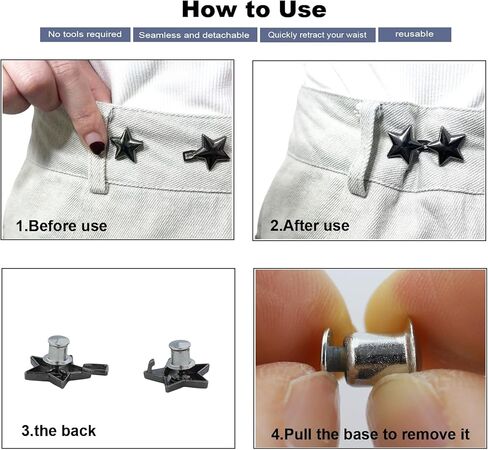 How to Use

No tools required

Seamless and detachable

Quickly retract your waist

reusable

1.Before use

2.After use

3.the back

4.Pull the base to remove it