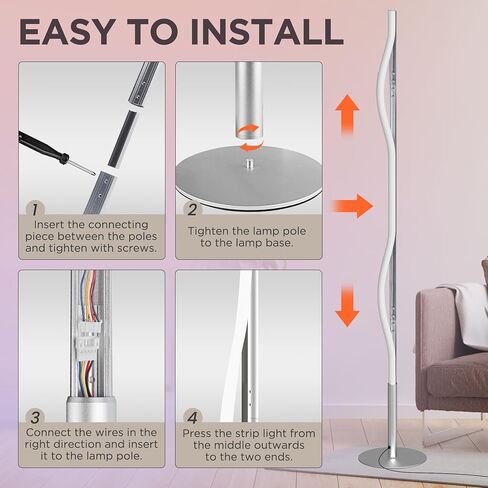 EASY TO INSTALL

1
Insert the connecting piece between the poles and tighten with screws.

2
Tighten the lamp pole to the lamp base.

3
Connect the wires in the right direction and insert it to the lamp pole.

4
Press the strip light from the middle outwards to the two ends.