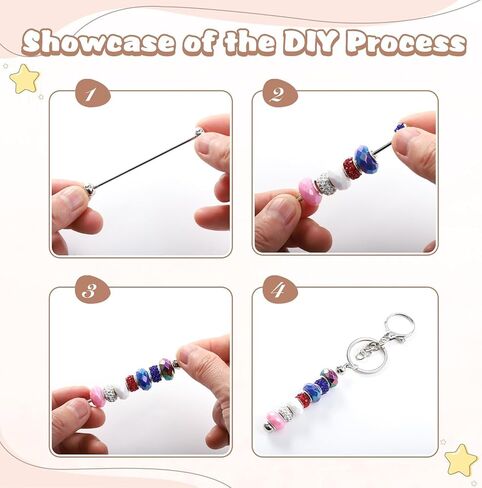 Showcase of the DIY Process

1

2

3

4