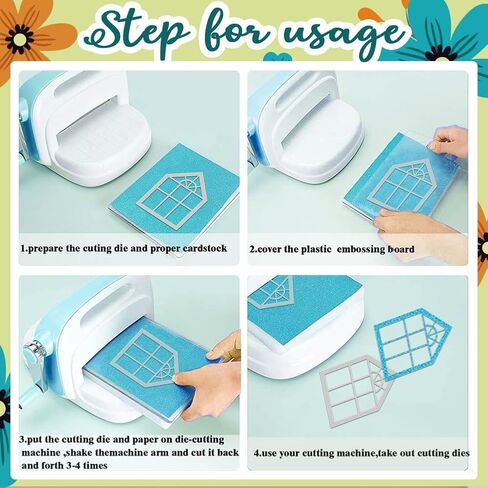 Step for usage

1.prepare the cuting die and proper cardstock

2.cover the plastic embossing board

3.put the cutting die and paper on die-cutting machine ,shake themachine arm and cut it back and forth 3-4 times

4.use your cutting machine,take out cutting dies