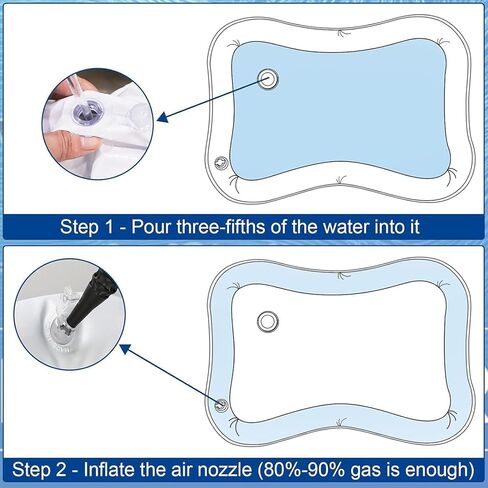 Step 1 - Pour three-fifths of the water into it

Step 2 - Inflate the air nozzle (80%-90% gas is enough)