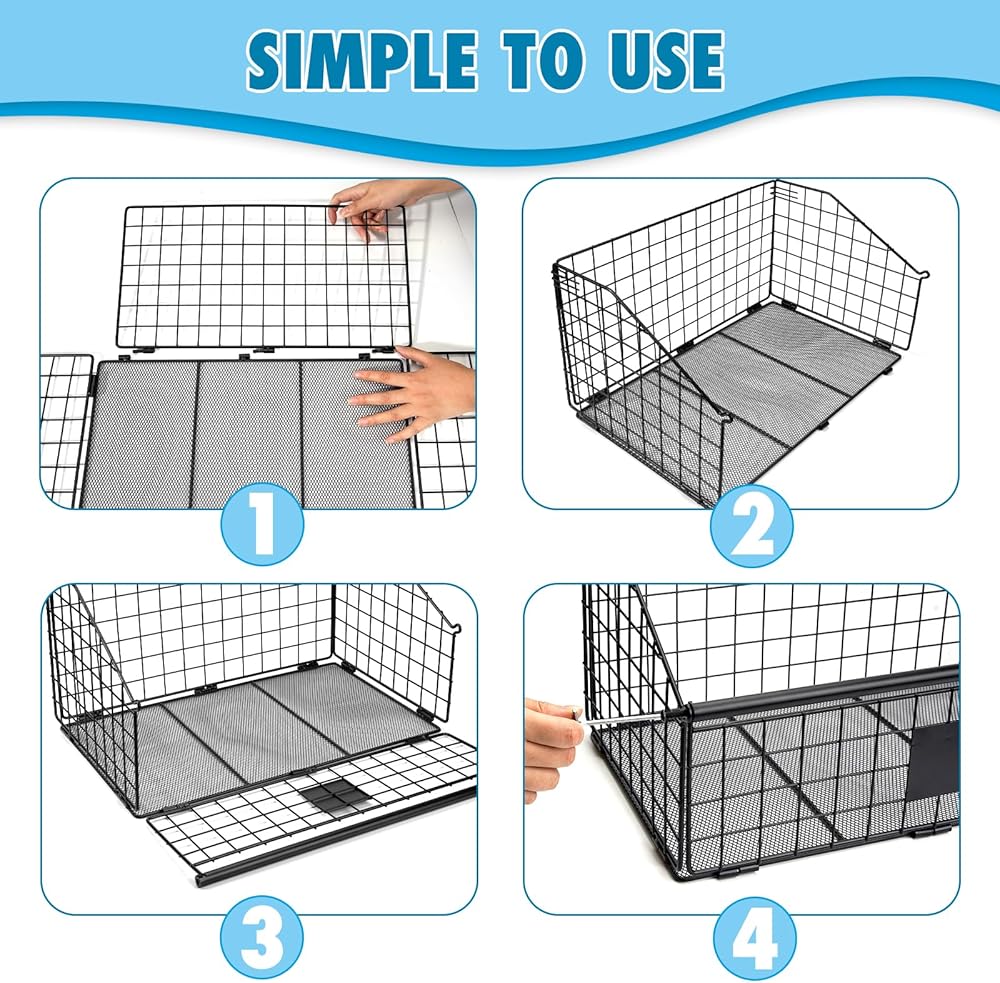 SIMPLE TO USE

1

2

3

4