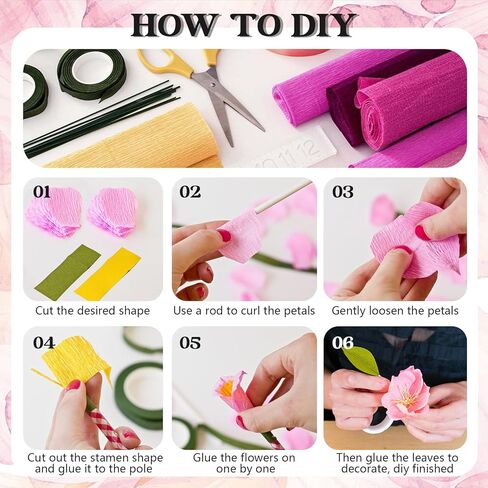 HOW TO DIY

10 11 12

01

Cut the desired shape

02

Use a rod to curl the petals

03

Gently loosen the petals

04

Cut out the stamen shape and glue it to the pole

05

Glue the flowers on one by one

06

Then glue the leaves to decorate, diy finished