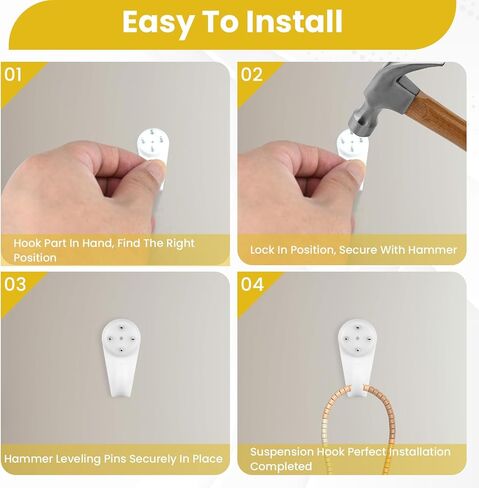 Easy To Install

01

Hook Part In Hand, Find The Right Position

02

Lock In Position, Secure With Hammer

03

Hammer Leveling Pins Securely In Place

04

Suspension Hook Perfect Installation Completed