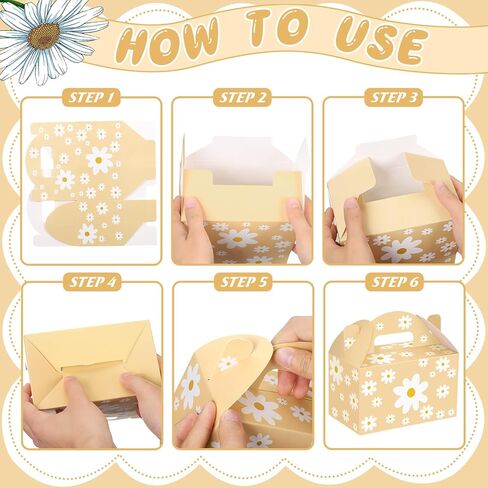 HOW TO USE

STEP 1

STEP 2

STEP 3

STEP 4

STEP 5

STEP 6