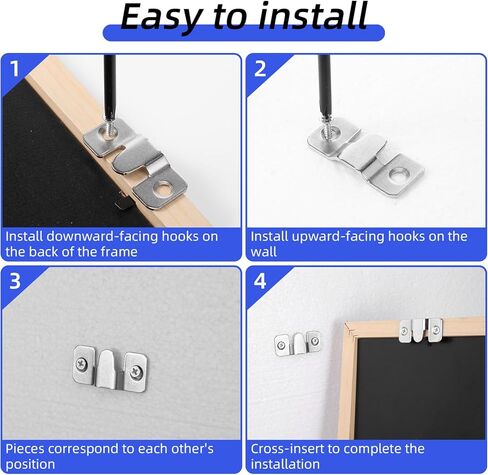 Easy to install

1

Install downward-facing hooks on the back of the frame

2

Install upward-facing hooks on the wall

3

Pieces correspond to each other's position

4

Cross-insert to complete the installation