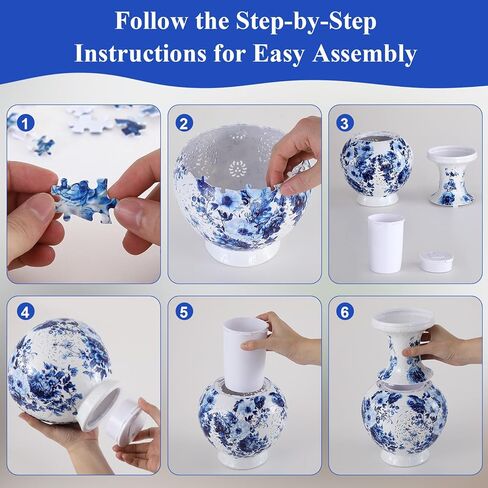 Follow the Step-by-Step Instructions for Easy Assembly

1

2

3

4

5

6