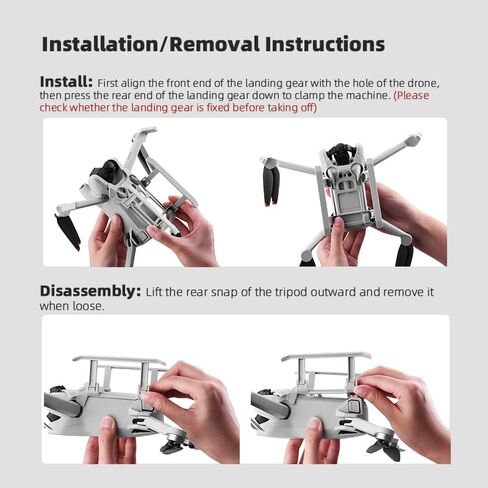 Installation/Removal Instructions

Install: First align the front end of the landing gear with the hole of the drone, then press the rear end of the landing gear down to clamp the machine. (Please check whether the landing gear is fixed before taking off)

Disassembly: Lift the rear snap of the tripod outward and remove it when loose.