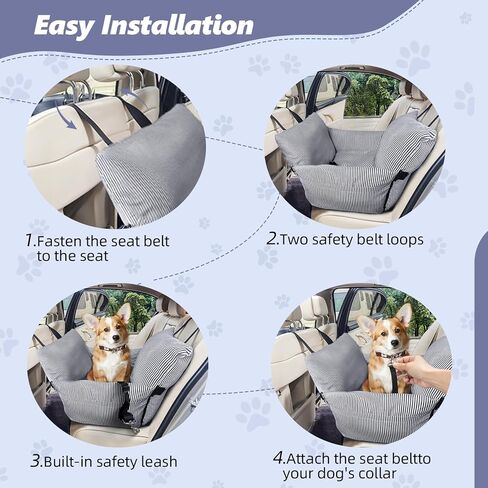 Easy Installation

1.Fasten the seat belt to the seat

2.Two safety belt loops

3.Built-in safety leash

4.Attach the seat beltto your dog's collar