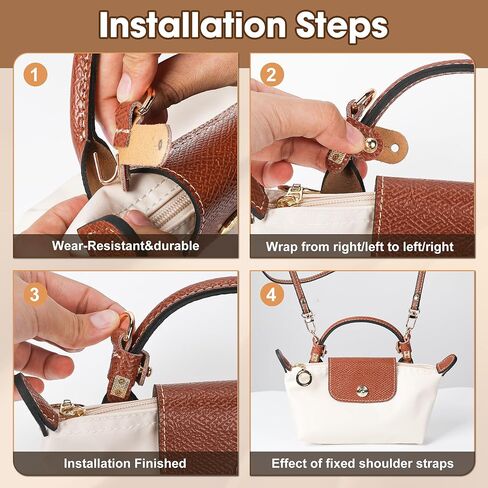 Installation Steps

1

Wear-Resistant&durable

2

Wrap from right/left to left/right

3

Installation Finished

4

Effect of fixed shoulder straps