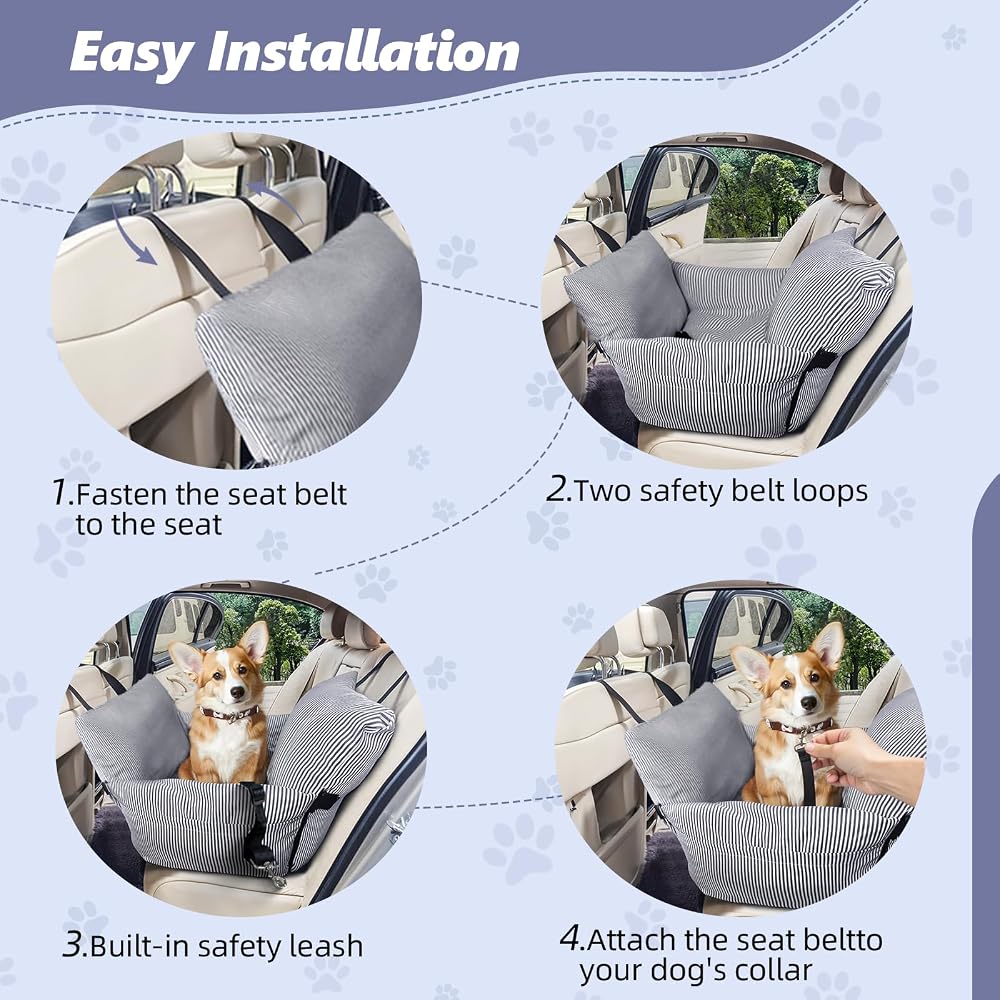 Easy Installation

1.Fasten the seat belt to the seat

2.Two safety belt loops

3.Built-in safety leash

4.Attach the seat beltto your dog's collar