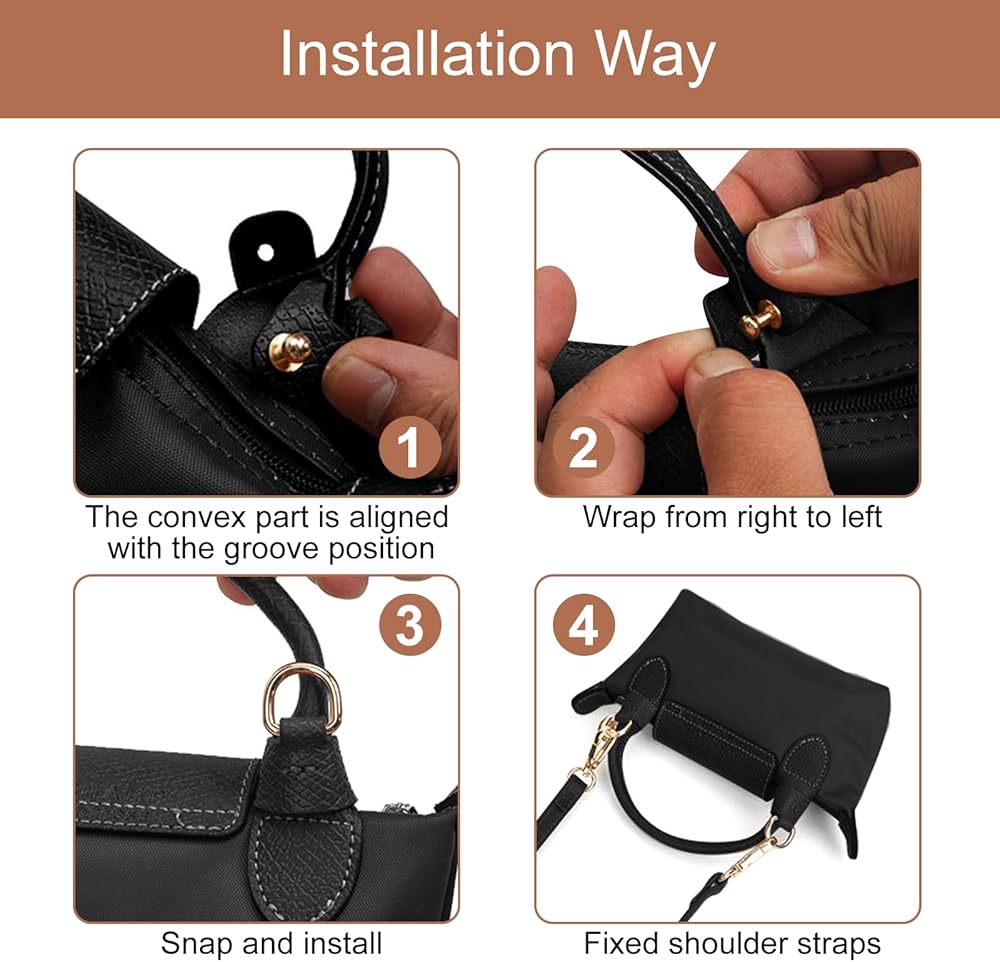 Installation Way

1

The convex part is aligned with the groove position

2

Wrap from right to left

3

Snap and install

4

Fixed shoulder straps