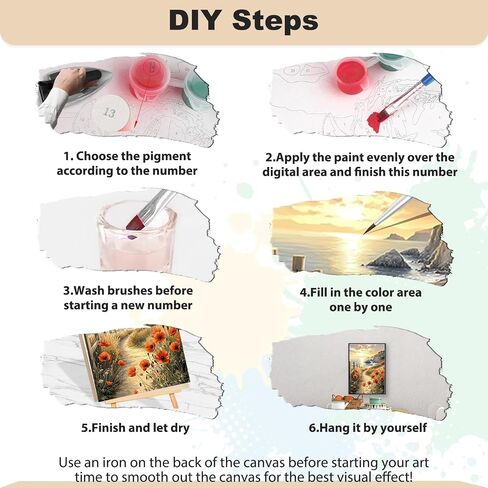 DIY Steps

13

1. Choose the pigment according to the number

2.Apply the paint evenly over the digital area and finish this number

3.Wash brushes before starting a new number

4.Fill in the color area one by one

5.Finish and let dry

6.Hang it by yourself

Use an iron on the back of the canvas before starting your art time to smooth out the canvas for the best visual effect!