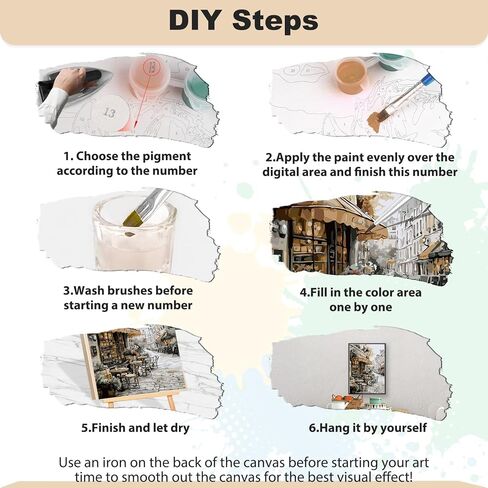 DIY Steps

13

13

1. Choose the pigment according to the number

2.Apply the paint evenly over the digital area and finish this number

3.Wash brushes before starting a new number

4.Fill in the color area one by one

5.Finish and let dry

6.Hang it by yourself

Use an iron on the back of the canvas before starting your art time to smooth out the canvas for the best visual effect!