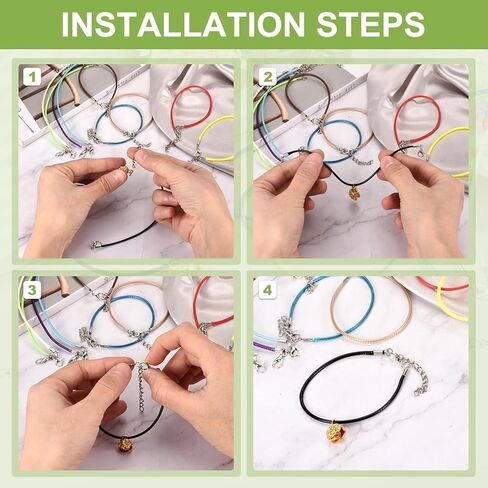 INSTALLATION STEPS

1

2

3

4