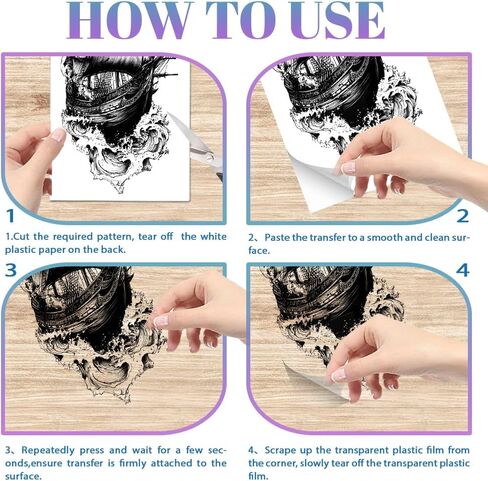 HOW TO USE

1

1.Cut the required pattern, tear off the white plastic paper on the back.

2

2、Paste the transfer to a smooth and clean surface.

3

3、Repeatedly press and wait for a few seconds,ensure transfer is firmly attached to the surface.

4

4、Scrape up the transparent plastic film from the corner, slowly tear off the transparent plastic film.