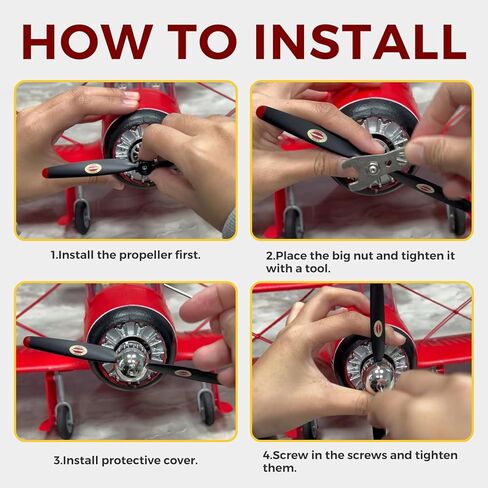 HOW TO INSTALL

1.Install the propeller first.

2.Place the big nut and tighten it with a tool.

3.Install protective cover.

4.Screw in the screws and tighten them.