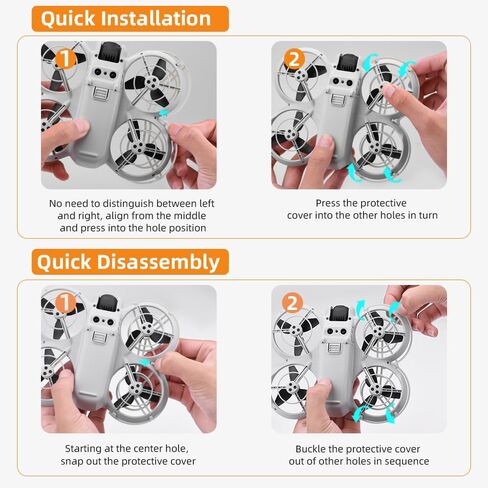 Quick Installation

1

No need to distinguish between left and right, align from the middle and press into the hole position

2

Press the protective cover into the other holes in turn

Quick Disassembly

1

Starting at the center hole, snap out the protective cover

2

Buckle the protective cover out of other holes in sequence