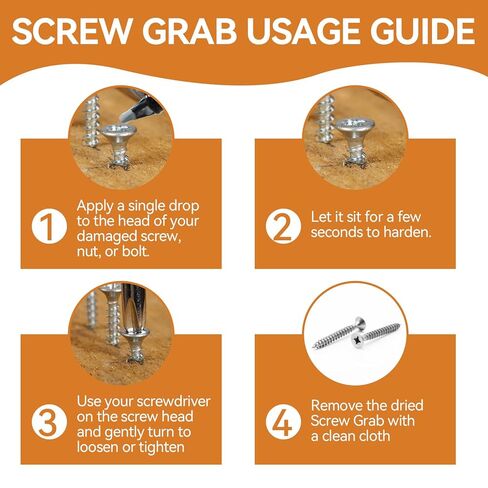 SCREW GRAB USAGE GUIDE

1 Apply a single drop to the head of your damaged screw, nut, or bolt.

2 Let it sit for a few seconds to harden.

3 Use your screwdriver on the screw head and gently turn to loosen or tighten

4 Remove the dried Screw Grab with a clean cloth