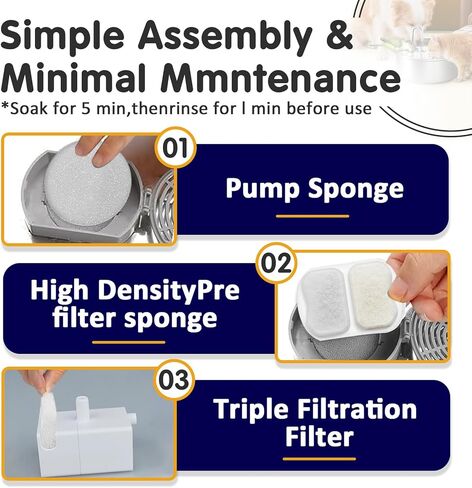 Simple Assembly & Minimal Mmntenance
*Soak for 5 min,thenrinse for l min before use

01

Pump Sponge

02

High DensityPre filter sponge

03

Triple Filtration Filter