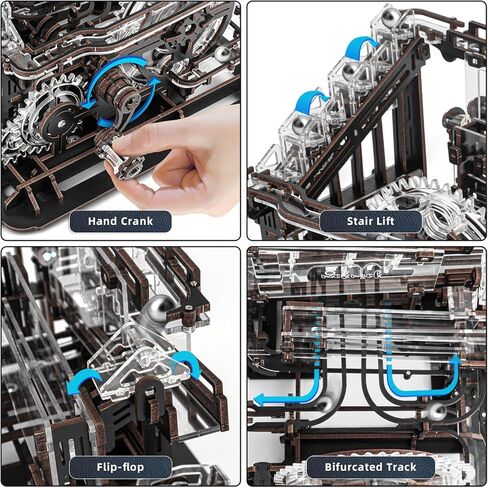 Hand Crank

Stair Lift

Flip-flop

Bifurcated Track