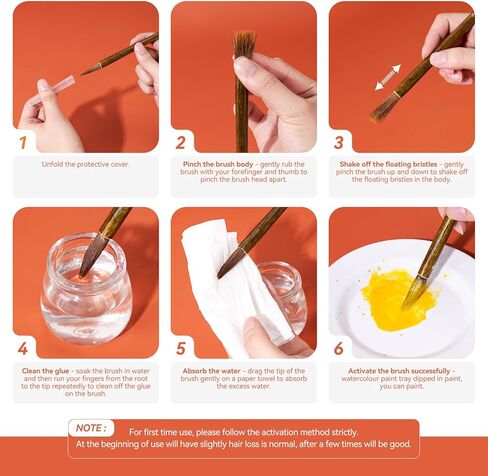 1

Unfold the protective cover.

2

Pinch the brush body - gently rub the brush with your forefinger and thumb to pinch the brush head apart.

3

Shake off the floating bristles - gently pinch the brush up and down to shake off the floating bristles in the body.

4

Clean the glue - soak the brush in water and then run your fingers from the root to the tip repeatedly to clean off the glue on the brush.

5

Absorb the water - drag the tip of the brush gently on a paper towel to absorb the excess water.

6

Activate the brush successfully - watercolour paint tray dipped in paint, you can paint.

NOTE : For first time use, please follow the activation method strictly.
At the beginning of use will have slightly hair loss is normal, after a few times will be good.