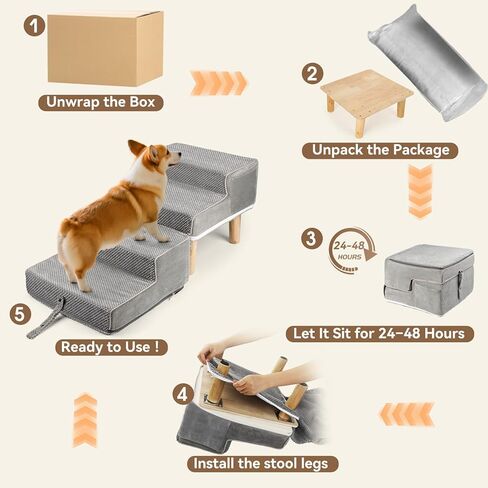 1
Unwrap the Box

2
Unpack the Package

3
24-48 HOURS
Let It Sit for 24-48 Hours

4
Install the stool legs

5
Ready to Use !