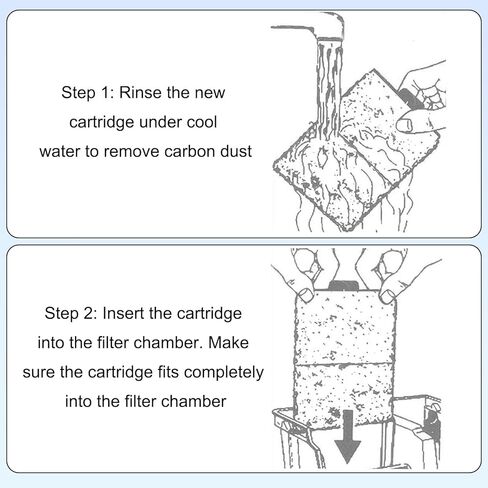 Step 1: Rinse the new cartridge under cool water to remove carbon dust

Step 2: Insert the cartridge into the filter chamber. Make sure the cartridge fits completely into the filter chamber