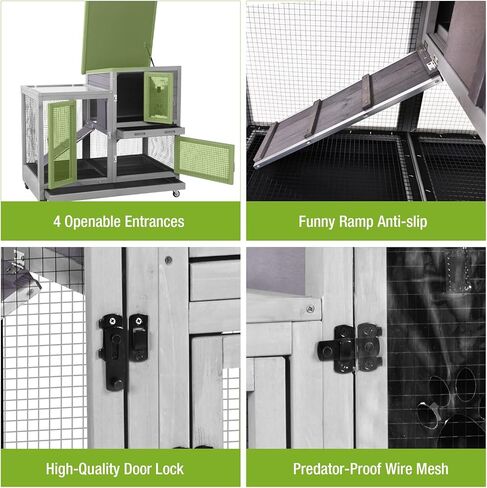 4 Openable Entrances

Funny Ramp Anti-slip

High-Quality Door Lock

Predator-Proof Wire Mesh