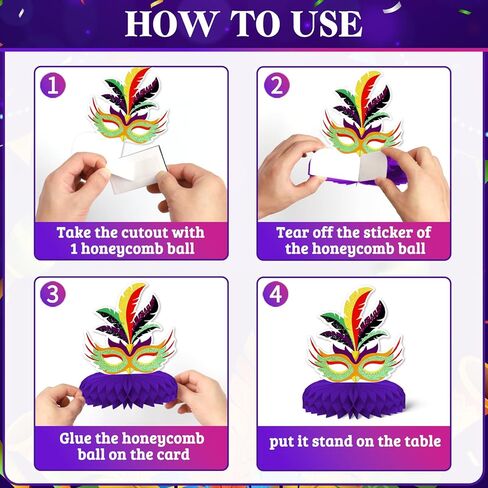 HOW TO USE

1
Take the cutout with 1 honeycomb ball

2
Tear off the sticker of the honeycomb ball

3
Glue the honeycomb ball on the card

4
put it stand on the table