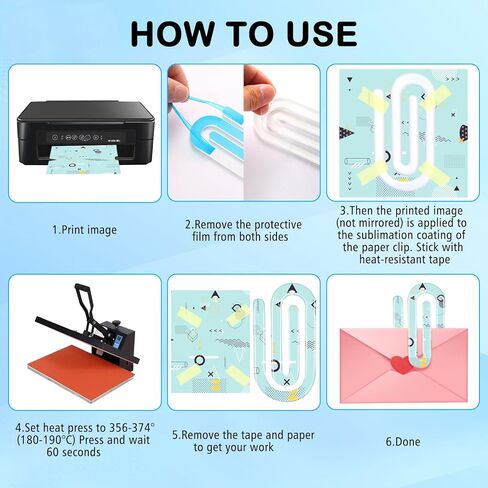 HOW TO USE

1.Print image

2.Remove the protective film from both sides

3.Then the printed image (not mirrored) is applied to the sublimation coating of the paper clip. Stick with heat-resistant tape

4.Set heat press to 356-374° (180-190°C) Press and wait 60 seconds

5.Remove the tape and paper to get your work

6.Done