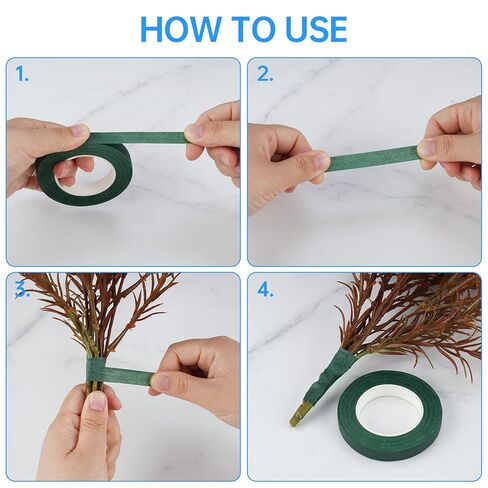 HOW TO USE

1.

2.

3.

4.