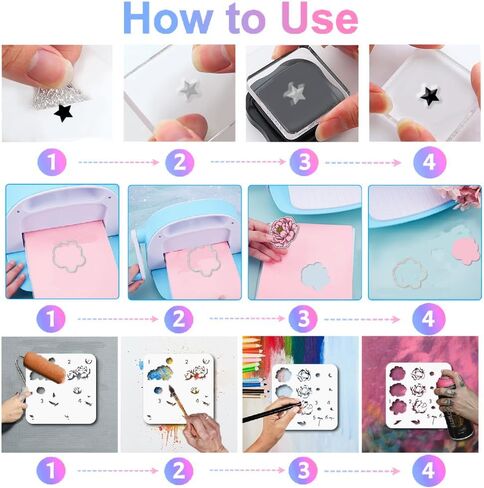 How to Use

1

2

3

4

1

2

3

4

1

2

3

4