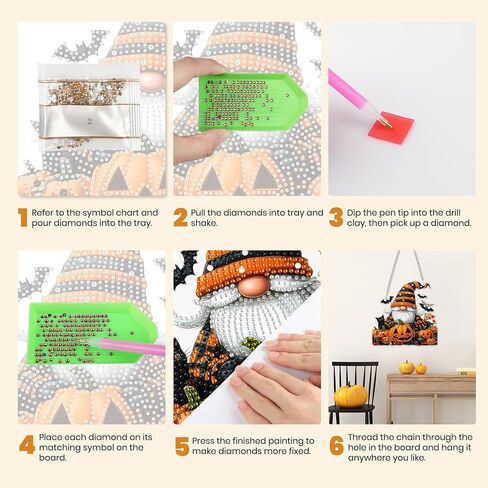 2

1 Refer to the symbol chart and pour diamonds into the tray.

2 Pull the diamonds into tray and shake.

3 Dip the pen tip into the drill clay, then pick up a diamond.

4 Place each diamond on its matching symbol on the board.

5 Press the finished painting to make diamonds more fixed.

6 Thread the chain through the hole in the board and hang it anywhere you like.