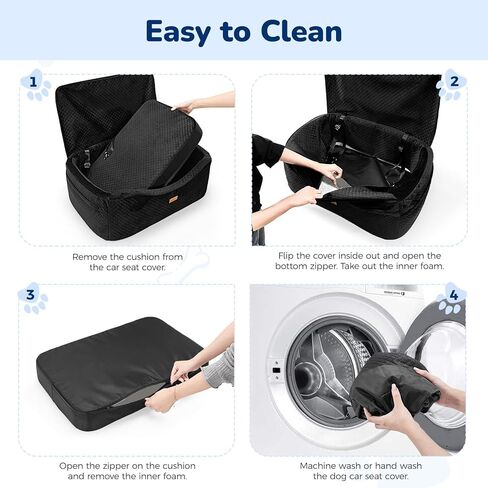 Easy to Clean

1

Remove the cushion from the car seat cover.

2

Flip the cover inside out and open the bottom zipper. Take out the inner foam.

3

Open the zipper on the cushion and remove the inner foam.

4

Machine wash or hand wash the dog car seat cover.