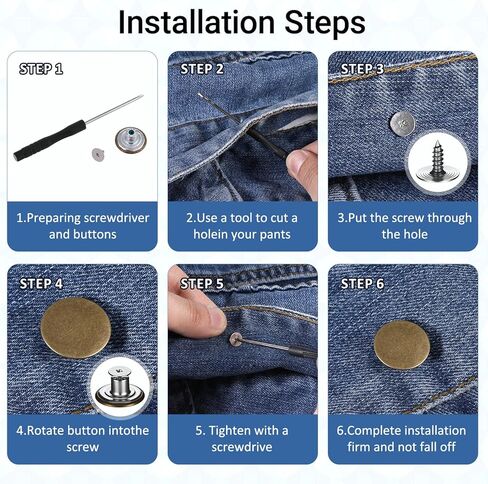 Installation Steps

STEP 1

1.Preparing screwdriver and buttons

STEP 2

2.Use a tool to cut a holein your pants

STEP 3

3.Put the screw through the hole

STEP 4

4.Rotate button intothe screw

STEP 5

5. Tighten with a screwdrive

STEP 6

6.Complete installation firm and not fall off