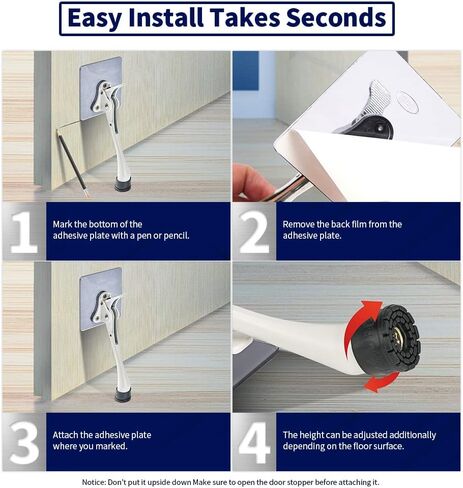 Easy Install Takes Seconds

1

Mark the bottom of the adhesive plate with a pen or pencil.

2

Remove the back film from the adhesive plate.

3

Attach the adhesive plate where you marked.

4

The height can be adjusted additionally depending on the floor surface.

Notice: Don't put it upside down Make sure to open the door stopper before attaching it.