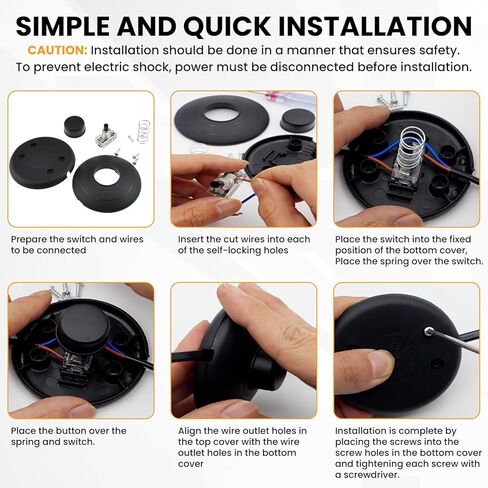 SIMPLE AND QUICK INSTALLATION

CAUTION: Installation should be done in a manner that ensures safety. To prevent electric shock, power must be disconnected before installation.

Prepare the switch and wires to be connected

Insert the cut wires into each of the self-locking holes

Place the switch into the fixed position of the bottom cover, Place the spring over the switch.

Place the button over the spring and switch.

Align the wire outlet holes in the top cover with the wire outlet holes in the bottom cover

Installation is complete by placing the screws into the screw holes in the bottom cover and tightening each screw with a screwdriver.