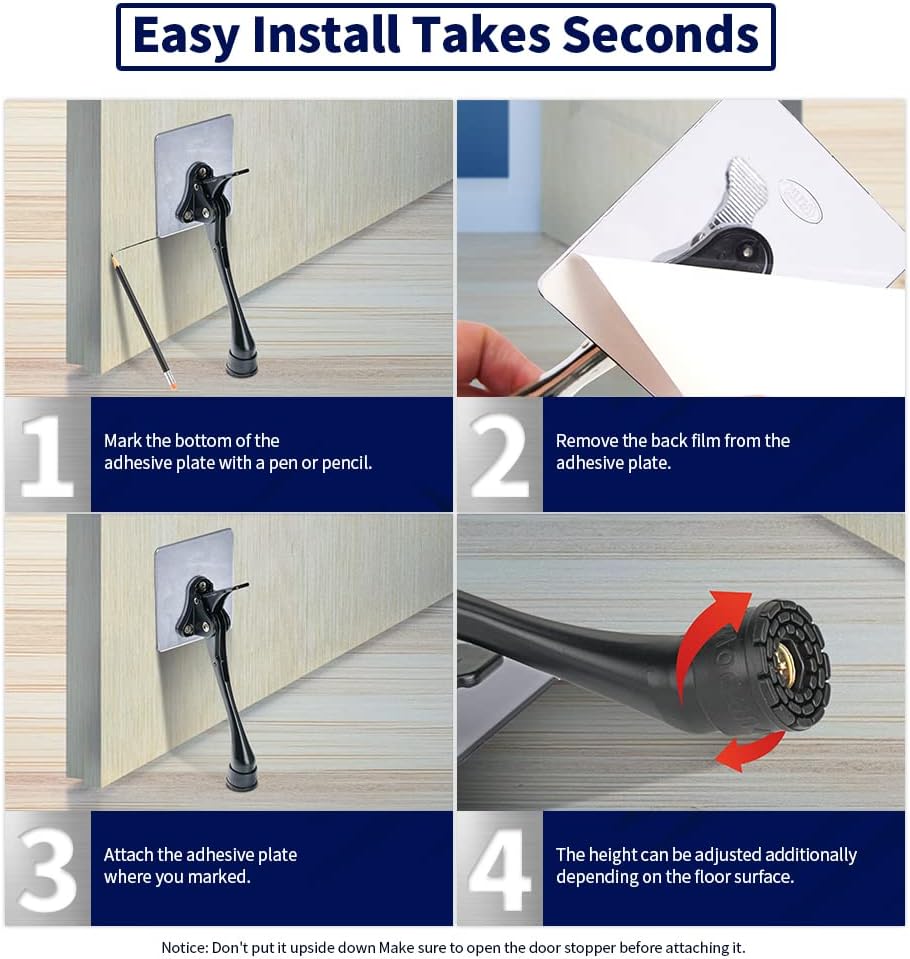 Easy Install Takes Seconds

1

Mark the bottom of the adhesive plate with a pen or pencil.

2

Remove the back film from the adhesive plate.

3

Attach the adhesive plate where you marked.

4

The height can be adjusted additionally depending on the floor surface.

Notice: Don't put it upside down Make sure to open the door stopper before attaching it.