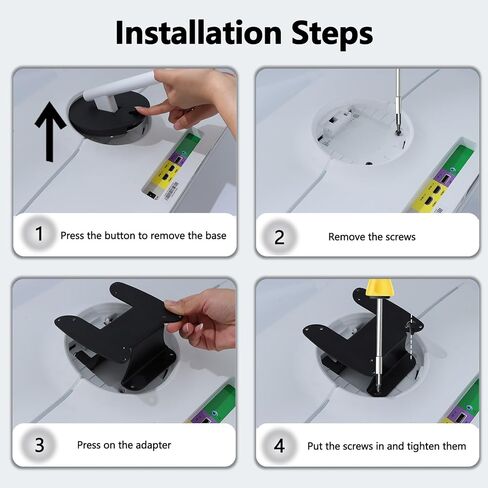 Installation Steps

1 Press the button to remove the base

2 Remove the screws

3 Press on the adapter

4 Put the screws in and tighten them