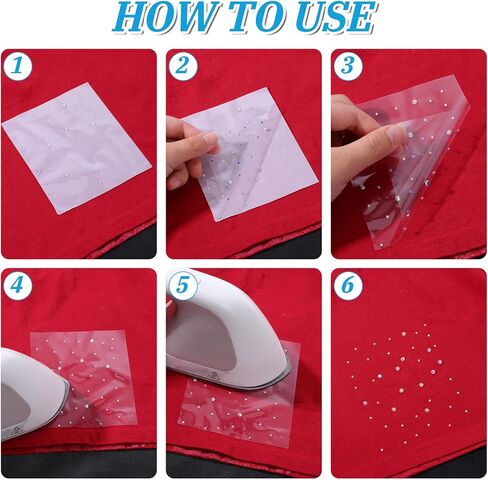 HOW TO USE

1

2

3

4

5

6