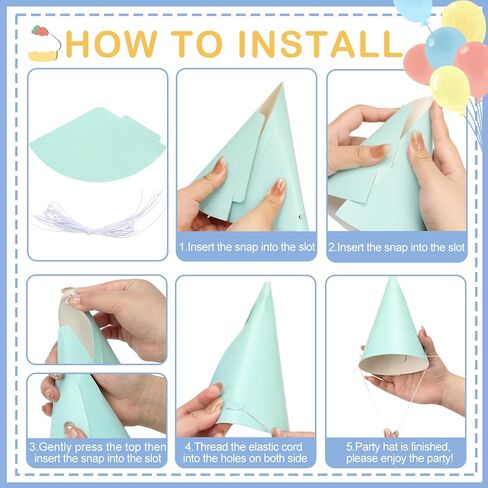 HOW TO INSTALL

1.Insert the snap into the slot

2.Insert the snap into the slot

3.Gently press the top then insert the snap into the slot

4.Thread the elastic cord into the holes on both side

5.Party hat is finished, please enjoy the party!